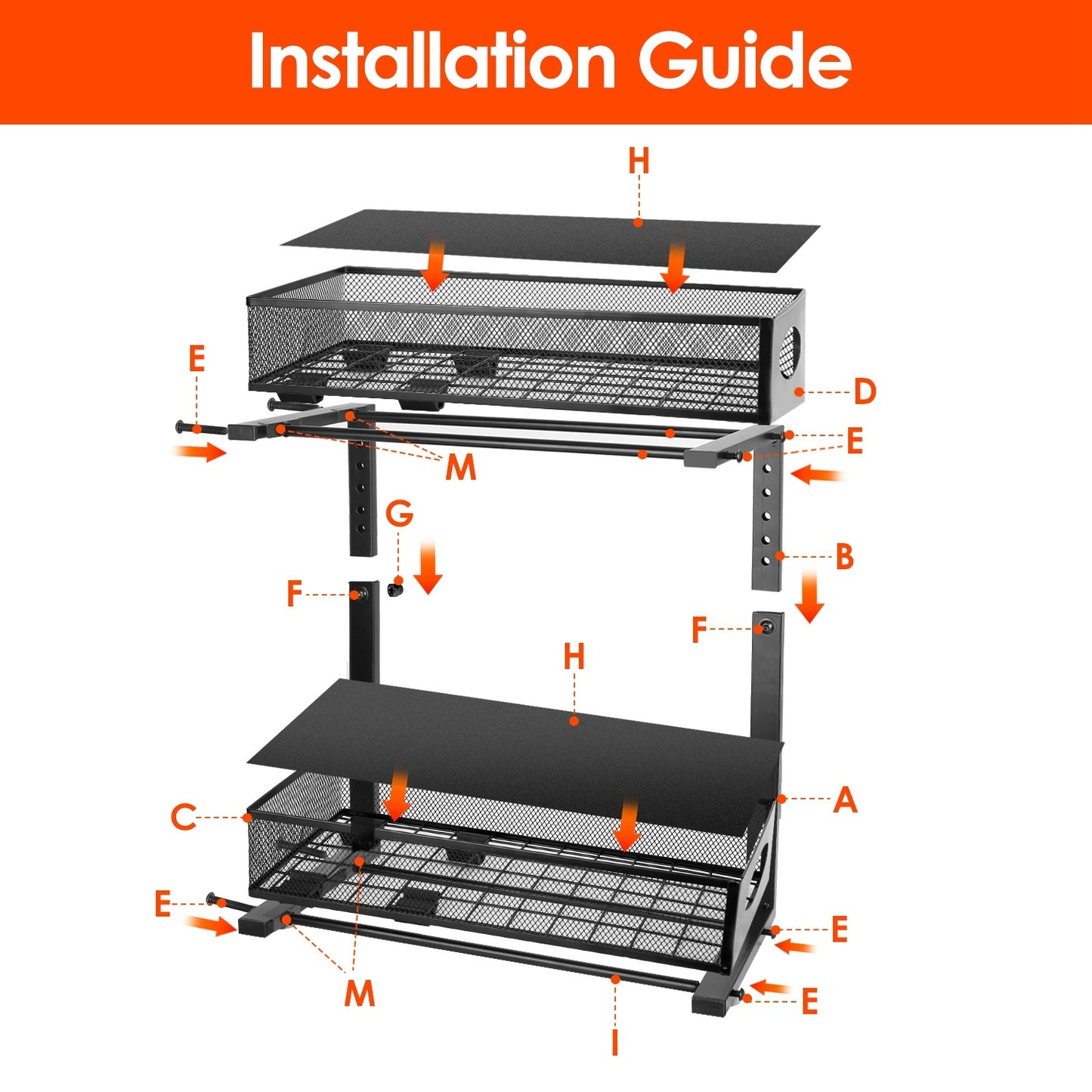 Installation Guide

H

E

D

E

M

G

B

F

F

H

A

C

E

E

M

E

I