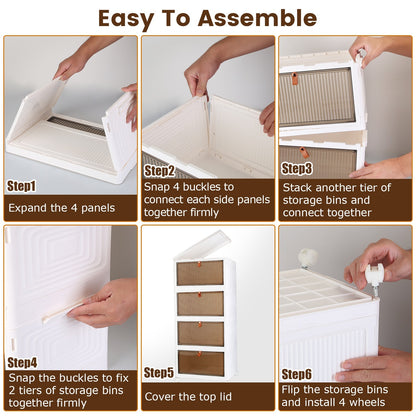 Easy To Assemble

Step1
Expand the 4 panels

Step2
Snap 4 buckles to connect each side panels together firmly

Step3
Stack another tier of storage bins and connect together

Step4
Snap the buckles to fix 2 tiers of storage bins together firmly

Step5
Cover the top lid

Step6
Flip the storage bins and install 4 wheels