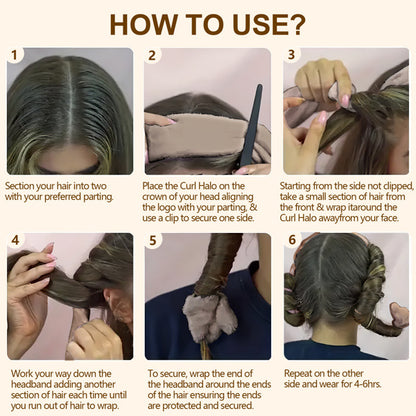 HOW TO USE?

1

Section your hair into two with your preferred parting.

2

Place the Curl Halo on the crown of your head aligning the logo with your parting, & use a clip to secure one side.

3

Starting from the side not clipped, take a small section of hair from the front & wrap itaround the Curl Halo awayfrom your face.

4

Work your way down the headband adding another section of hair each time until you run out of hair to wrap.

5

To secure, wrap the end of the headband around the ends of the hair ensuring the ends are protected and secured.

6

Repeat on the other side and wear for 4-6hrs.